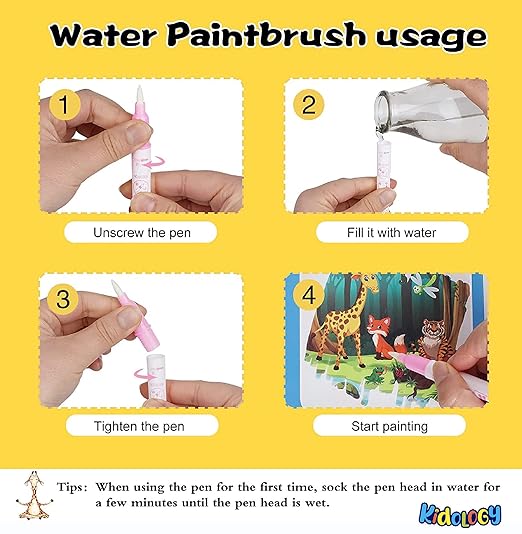 Water Paintbrush usage

1

Unscrew the pen

2

Fill it with water

3

Tighten the pen

4

Start painting

Tips: When using the pen for the first time, sock the pen head in water for a few minutes until the pen head is wet.

Kidology