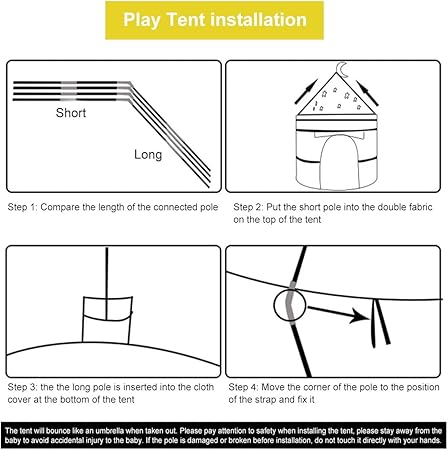 Play Tent installation

Short

Long

Step 1: Compare the length of the connected pole

Step 2: Put the short pole into the double fabric on the top of the tent

Step 3: the the long pole is inserted into the cloth cover at the bottom of the tent

Step 4: Move the corner of the pole to the position of the strap and fix it

The tent will bounce like an umbrella when taken out. Please pay attention to safety when installing the tent, please stay away from the baby to avoid accidental injury to the baby. If the pole is damaged or broken before installation, do not touch it directly with your hands.